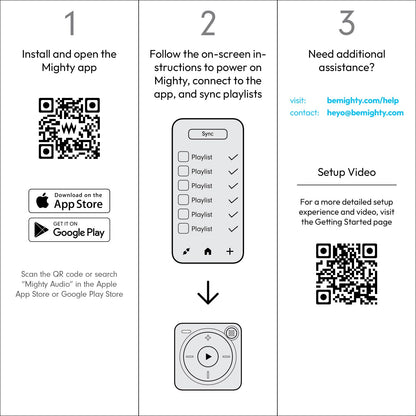 1

Install and open the Mighty app

Download on the
App Store

GET IT ON
Google Play

Scan the QR code or search "Mighty Audio" in the Apple App Store or Google Play Store

2

Follow the on-screen instructions to power on Mighty, connect to the app, and sync playlists

Sync

Playlist

Playlist

Playlist

Playlist

Playlist

Playlist

3

Need additional assistance?

visit: bemighty.com/help
contact: heyo@bemighty.com

Setup Video

For a more detailed setup experience and video, visit the Getting Started page