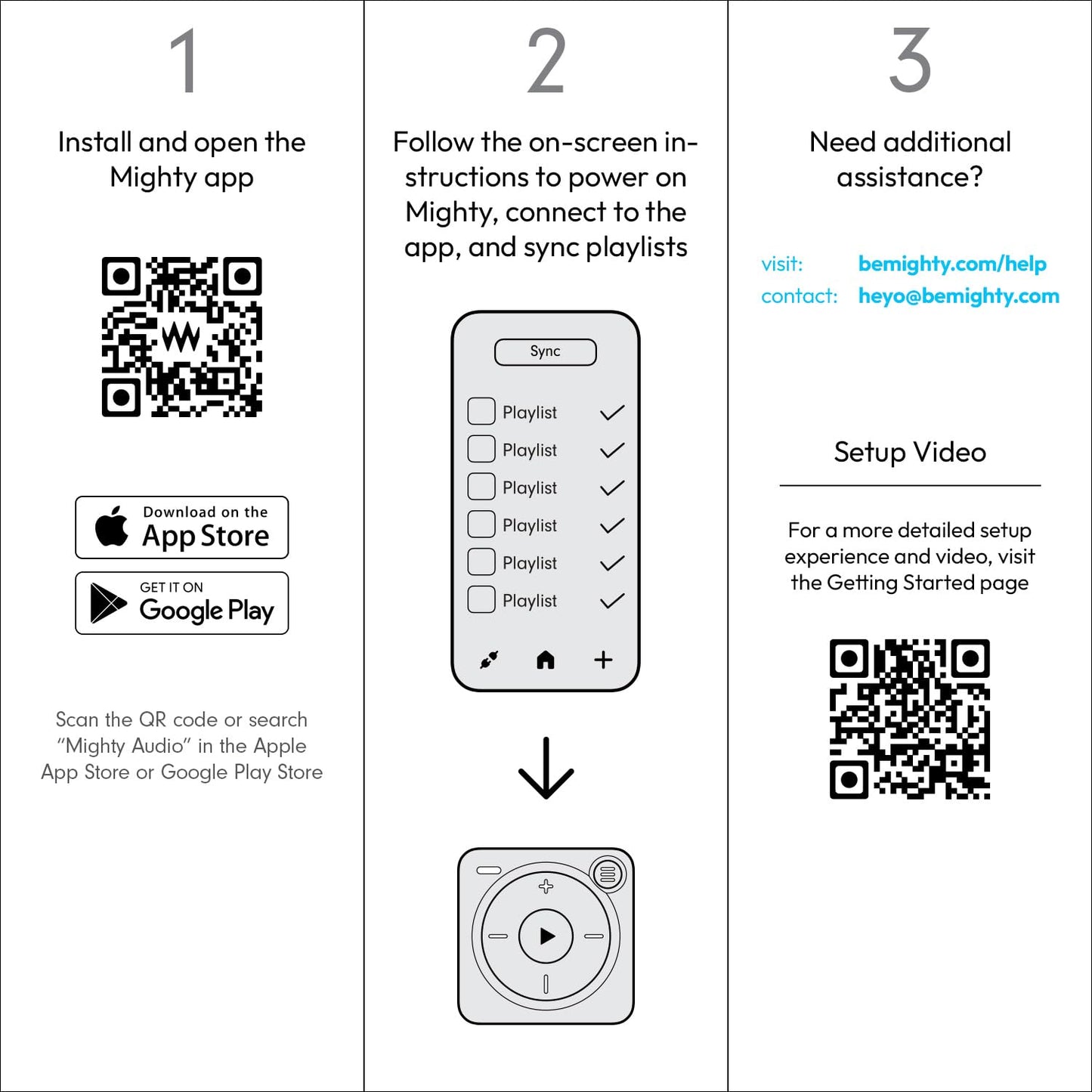 1

Install and open the Mighty app

Download on the
App Store

GET IT ON
Google Play

Scan the QR code or search "Mighty Audio" in the Apple App Store or Google Play Store

2

Follow the on-screen instructions to power on Mighty, connect to the app, and sync playlists

Sync

Playlist
Playlist
Playlist
Playlist
Playlist
Playlist

3

Need additional assistance?

visit: bemighty.com/help
contact: heyo@bemighty.com

Setup Video

For a more detailed setup experience and video, visit the Getting Started page